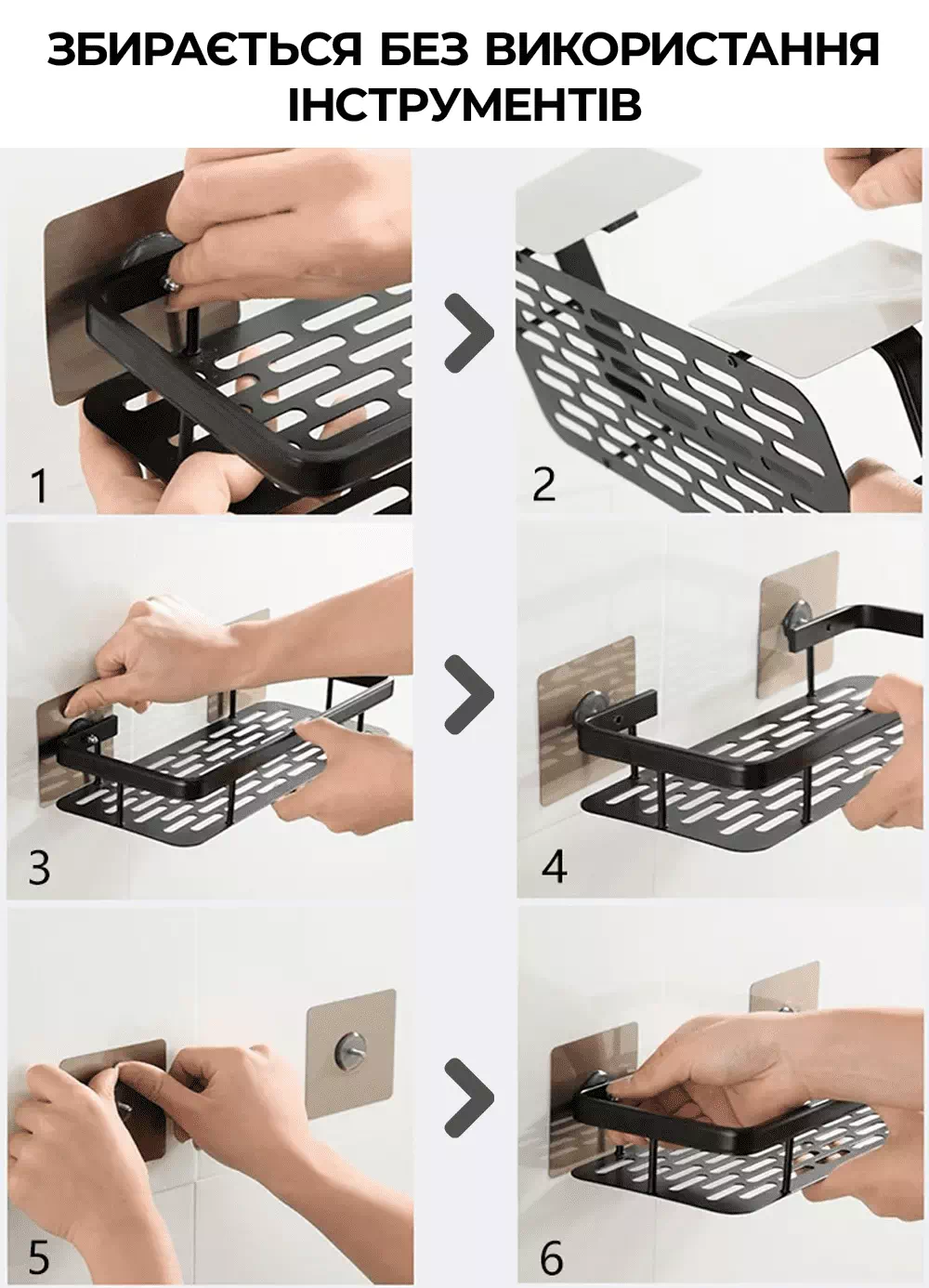 ЗБИРАЄТЬСЯ БЕЗ ВИКОРИСТАННЯ ІНСТРУМЕНТІВ

1

2

3

4

5

6