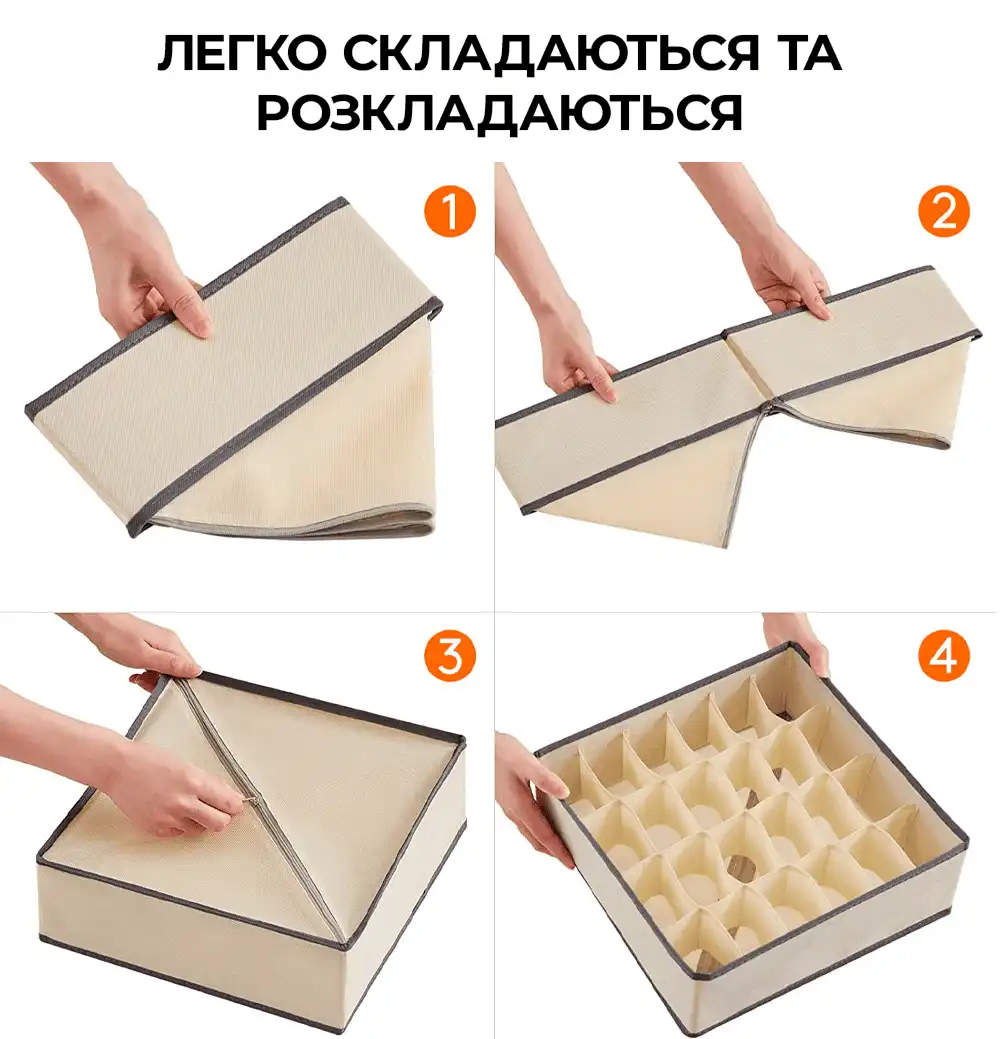 ЛЕГКО СКЛАДАЮТЬСЯ ТА РОЗКЛАДАЮТЬСЯ

1

2

3

4