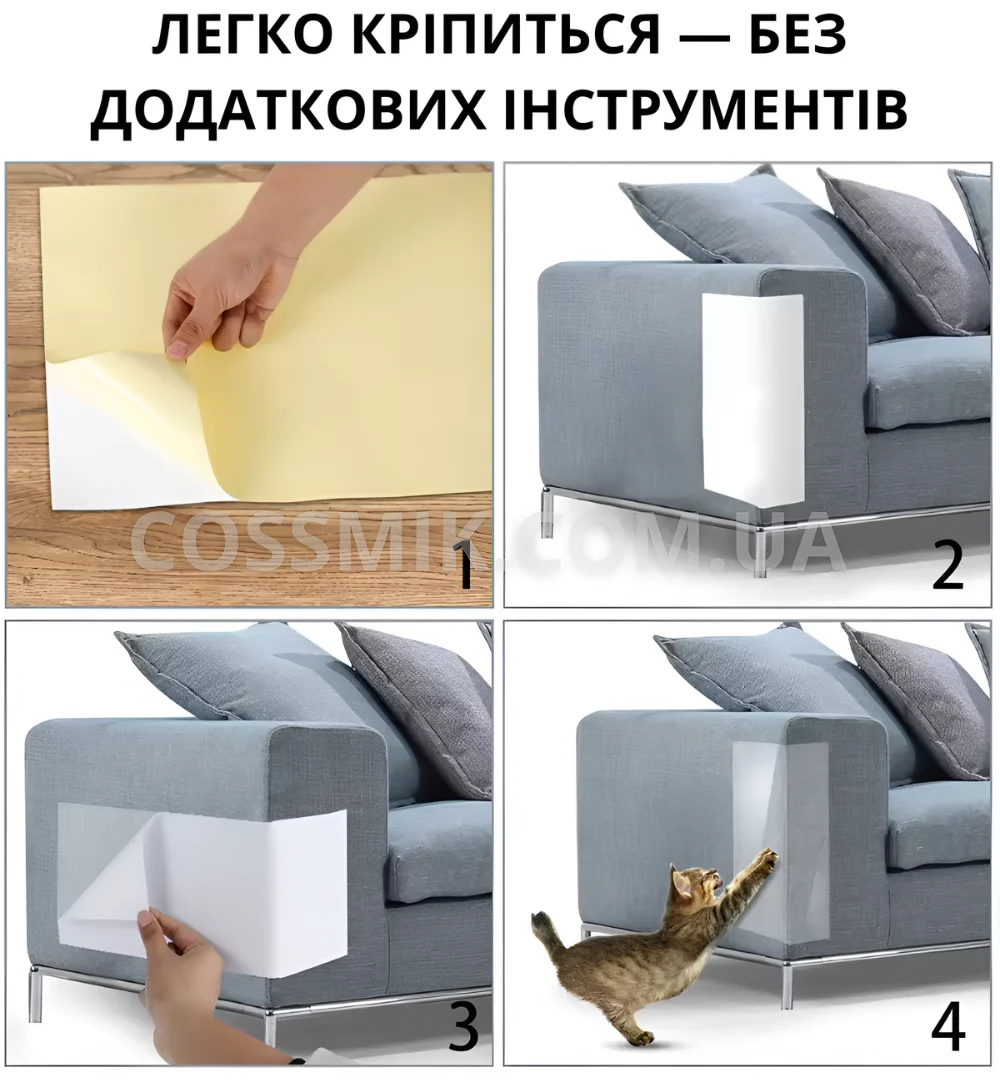 ЛЕГКО КРІПИТЬСЯ — БЕЗ ДОДАТКОВИХ ІНСТРУМЕНТІВ

COSSMIK.COM.UA

1

2

3

4