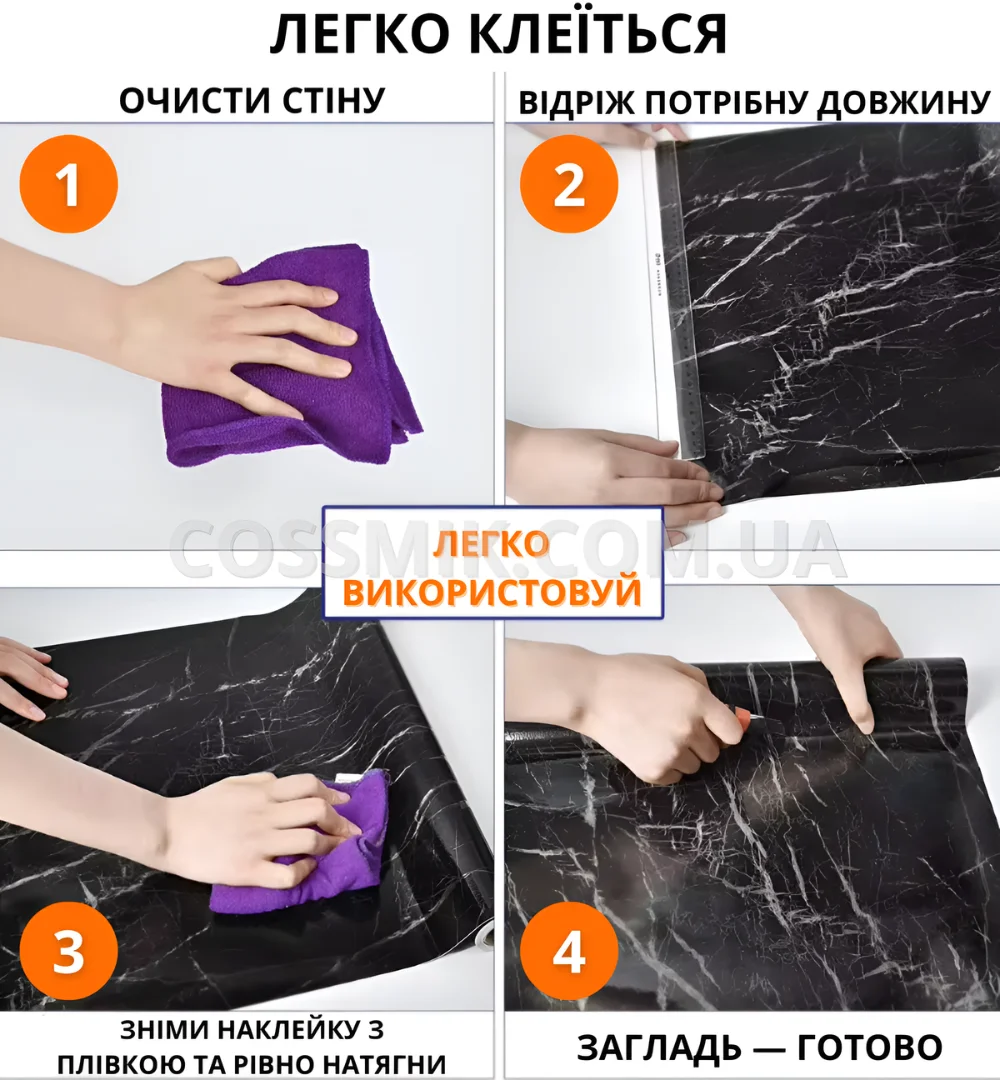 ЛЕГКО КЛЕЇТЬСЯ

ОЧИСТИ СТІНУ

1

ВІДРІЖ ПОТРІБНУ ДОВЖИНУ

2

COSSMIK.COM.UA

ЛЕГКО ВИКОРИСТОВУЙ

3

ЗНІМИ НАКЛЕЙКУ З ПЛІВКОЮ ТА РІВНО НАТЯГНИ

4

ЗАГЛАДЬ — ГОТОВО